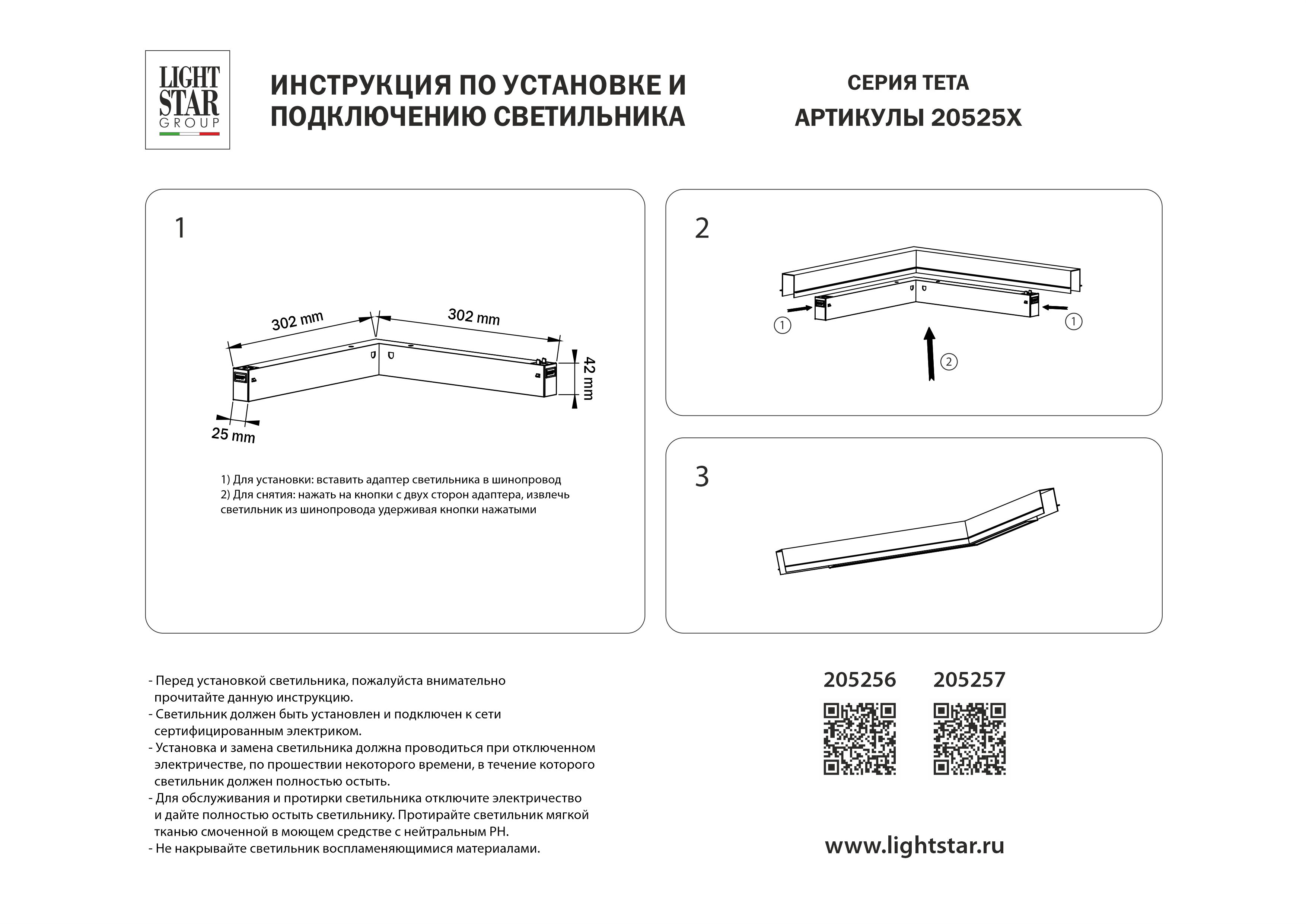 LIGHT STAR GROUP

ИНСТРУКЦИЯ ПО УСТАНОВКЕ И ПОДКЛЮЧЕНИЮ СВЕТИЛЬНИКА

СЕРИЯ ТЕТА
АРТИКУЛЫ 20525X

1

302 mm
302 mm
42 mm
25 mm

1) Для установки: вставить адаптер светильника в шинопровод
2) Для снятия: нажать на кнопки с двух сторон адаптера, извлечь светильник из шинопровода удерживая кнопки нажатыми

2

1
1
2

3

- Перед установкой светильника, пожалуйста внимательно прочитайте данную инструкцию.
- Светильник должен быть установлен и подключен к сети сертифицированным электриком.
- Установка и замена светильника должна проводиться при отключенном электричестве, по прошествии некоторого времени, в течение которого светильник должен полностью остыть.
- Для обслуживания и протирки светильника отключите электричество и дайте полностью остыть светильнику. Протирайте светильник мягкой тканью смоченной в моющем средстве с нейтральным PH.
- Не накрывайте светильник воспламеняющимися материалами.

205256
205257

www.lightstar.ru