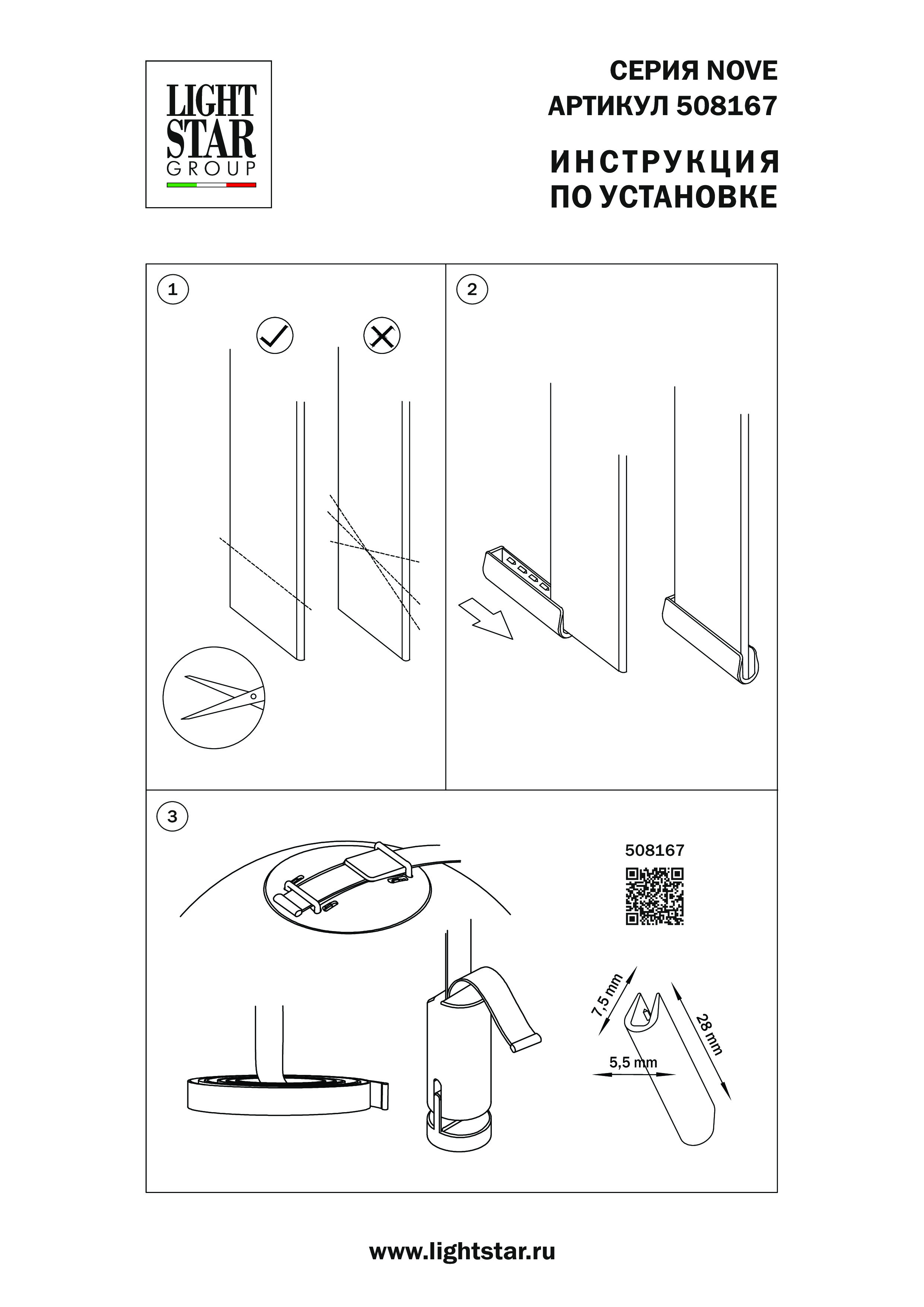 LIGHT STAR GROUP

СЕРИЯ NOVE
АРТИКУЛ 508167

ИНСТРУКЦИЯ ПО УСТАНОВКЕ

1

2

3

508167

7,5 mm

28 mm

5,5 mm

www.lightstar.ru