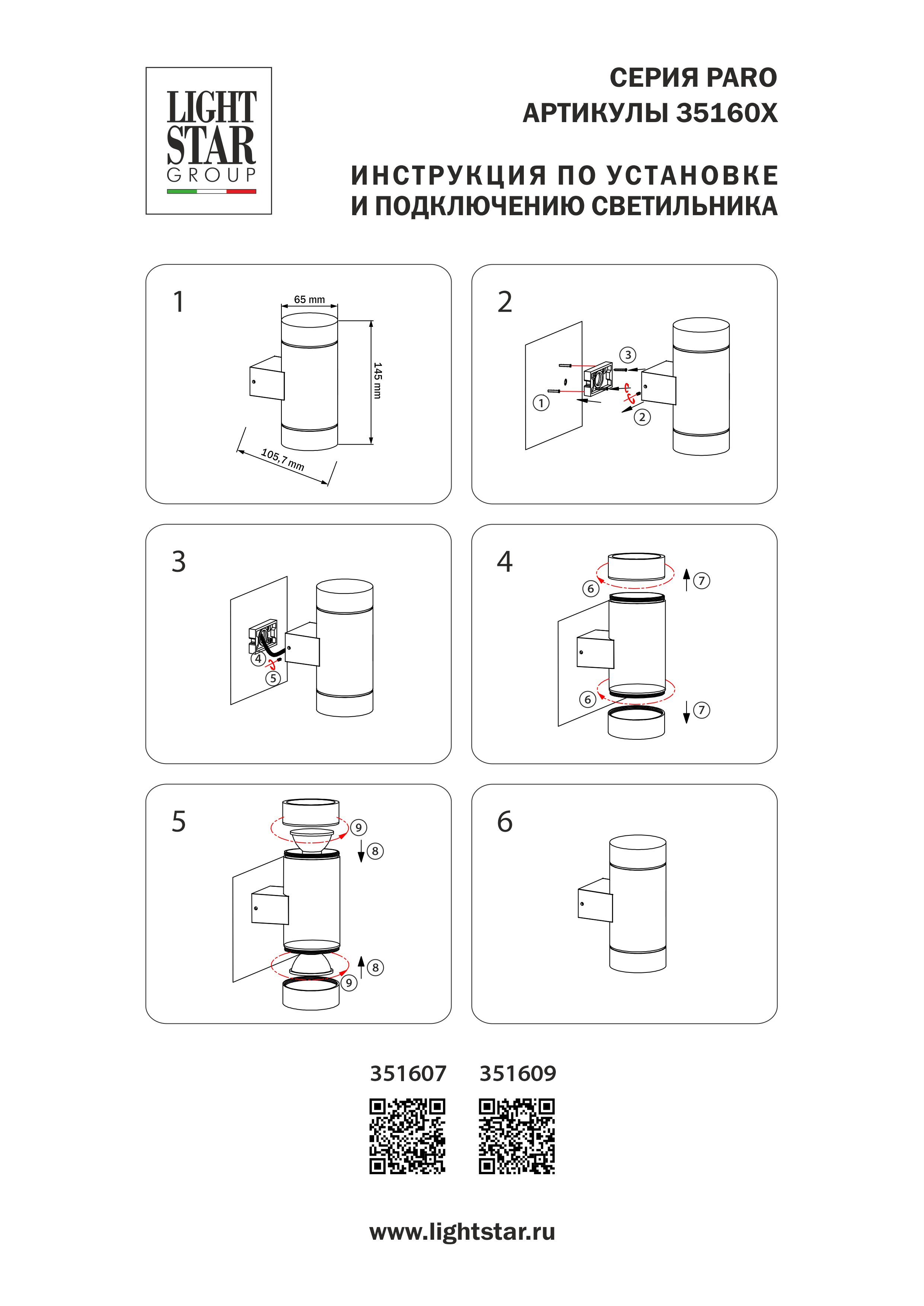 LIGHT STAR GROUP

СЕРИЯ PARO
АРТИКУЛЫ 35160X

ИНСТРУКЦИЯ ПО УСТАНОВКЕ
И ПОДКЛЮЧЕНИЮ СВЕТИЛЬНИКА

1
65 mm
145 mm
105,7 mm

2
③
①
②

3
④
⑤

4
⑥
⑦
⑥
⑦

5
⑨
⑧
⑧
⑨

6

351607 351609

www.lightstar.ru