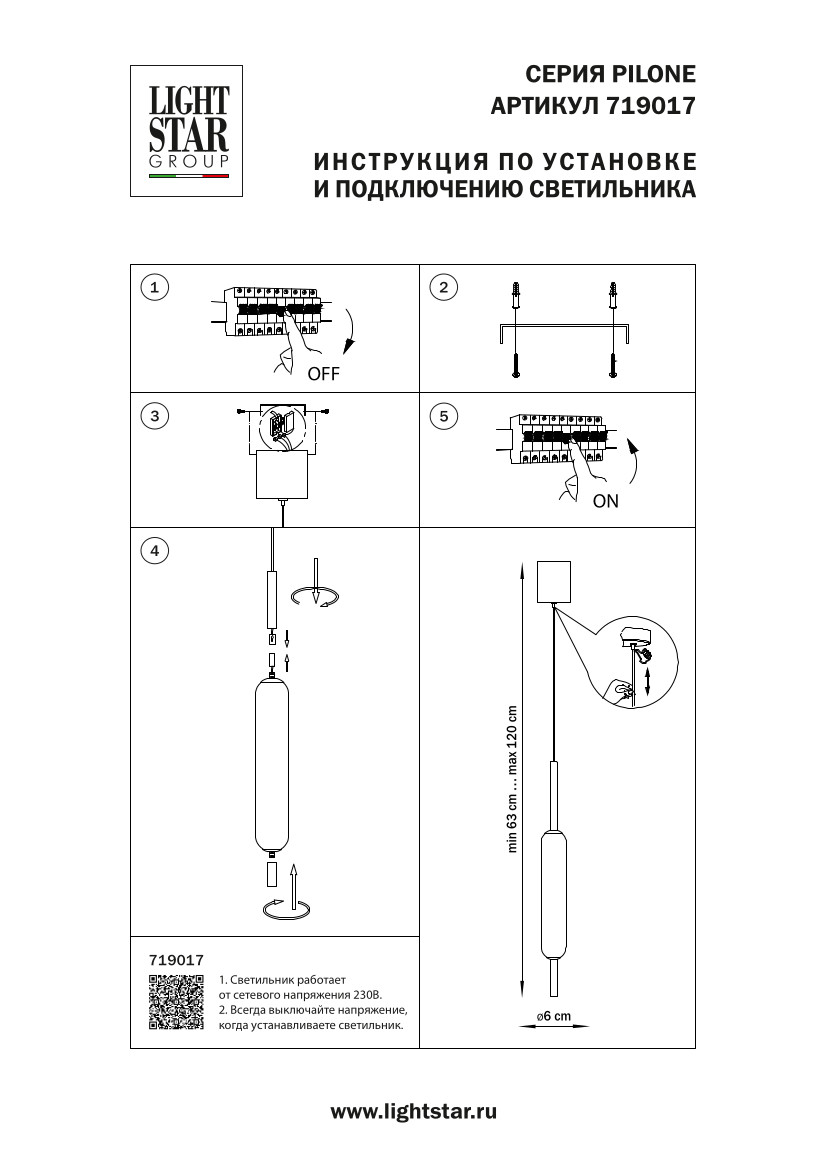 LIGHT STAR GROUP

СЕРИЯ PILONE
АРТИКУЛ 719017

ИНСТРУКЦИЯ ПО УСТАНОВКЕ
И ПОДКЛЮЧЕНИЮ СВЕТИЛЬНИКА

1

OFF

2

3

5

ON

4

min 63 cm ... max 120 cm

ø6 cm

719017

1. Светильник работает от сетевого напряжения 230В.
2. Всегда выключайте напряжение, когда устанавливаете светильник.

www.lightstar.ru