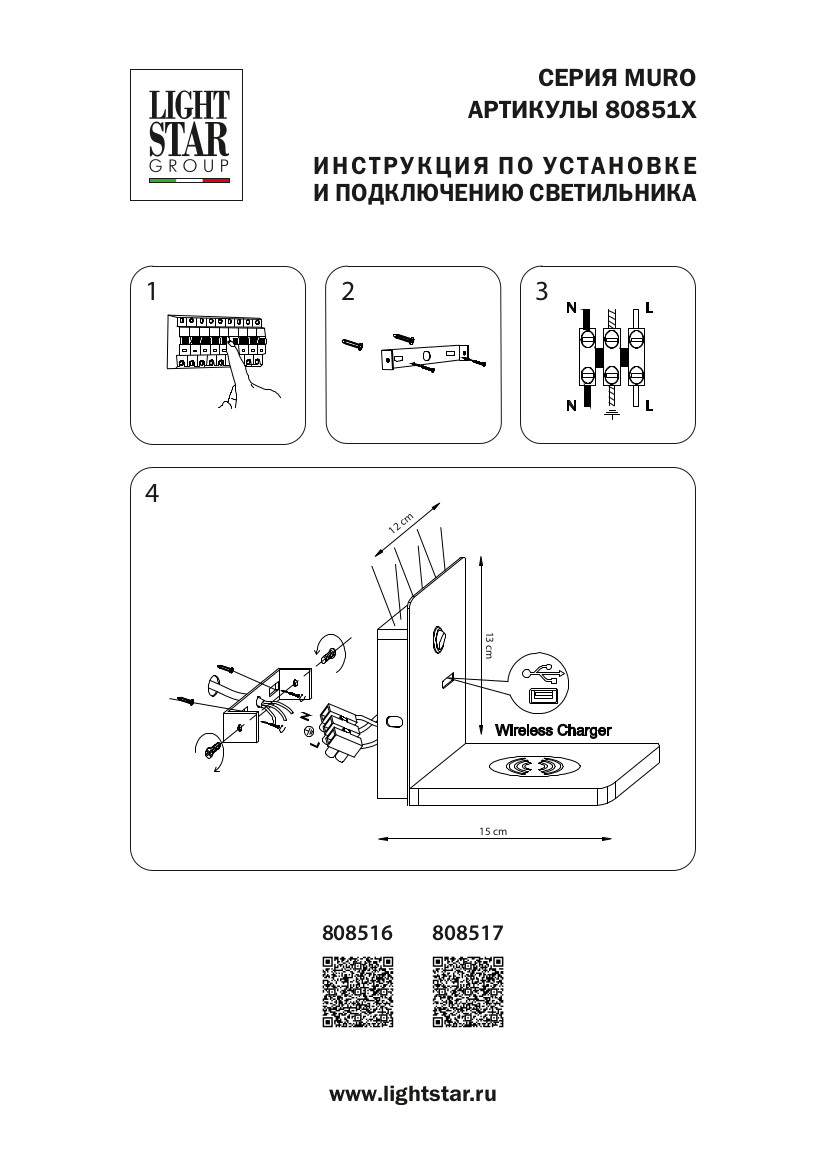 LIGHT STAR GROUP

СЕРИЯ MURO
АРТИКУЛЫ 80851X

ИНСТРУКЦИЯ ПО УСТАНОВКЕ
И ПОДКЛЮЧЕНИЮ СВЕТИЛЬНИКА

1

2

3

N L

N L

4

12 cm

13 cm

N

L

Wireless Charger

15 cm

808516 808517

www.lightstar.ru