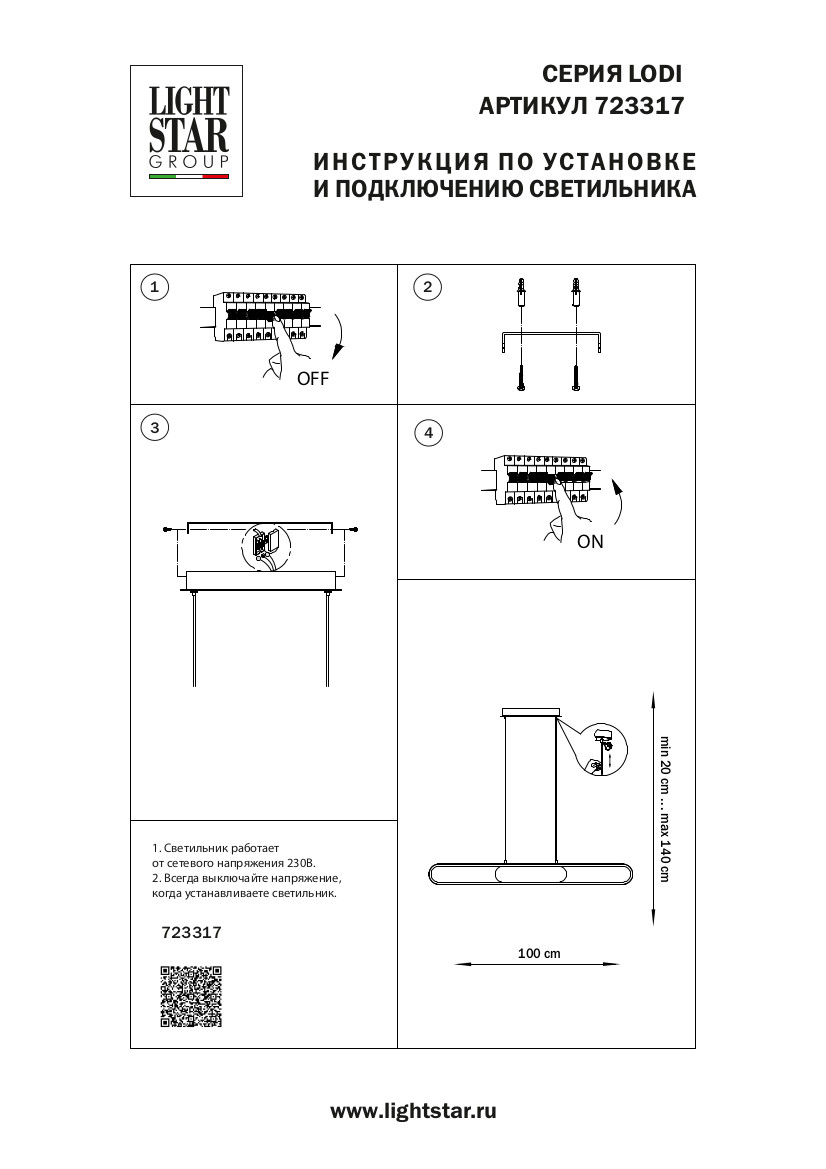 LIGHT STAR GROUP

СЕРИЯ LODI
АРТИКУЛ 723317

ИНСТРУКЦИЯ ПО УСТАНОВКЕ
И ПОДКЛЮЧЕНИЮ СВЕТИЛЬНИКА

1

OFF

2

3

4

ON

min 20 cm ... max 140 cm

100 cm

1. Светильник работает от сетевого напряжения 230В.
2. Всегда выключайте напряжение, когда устанавливаете светильник.

723317

www.lightstar.ru