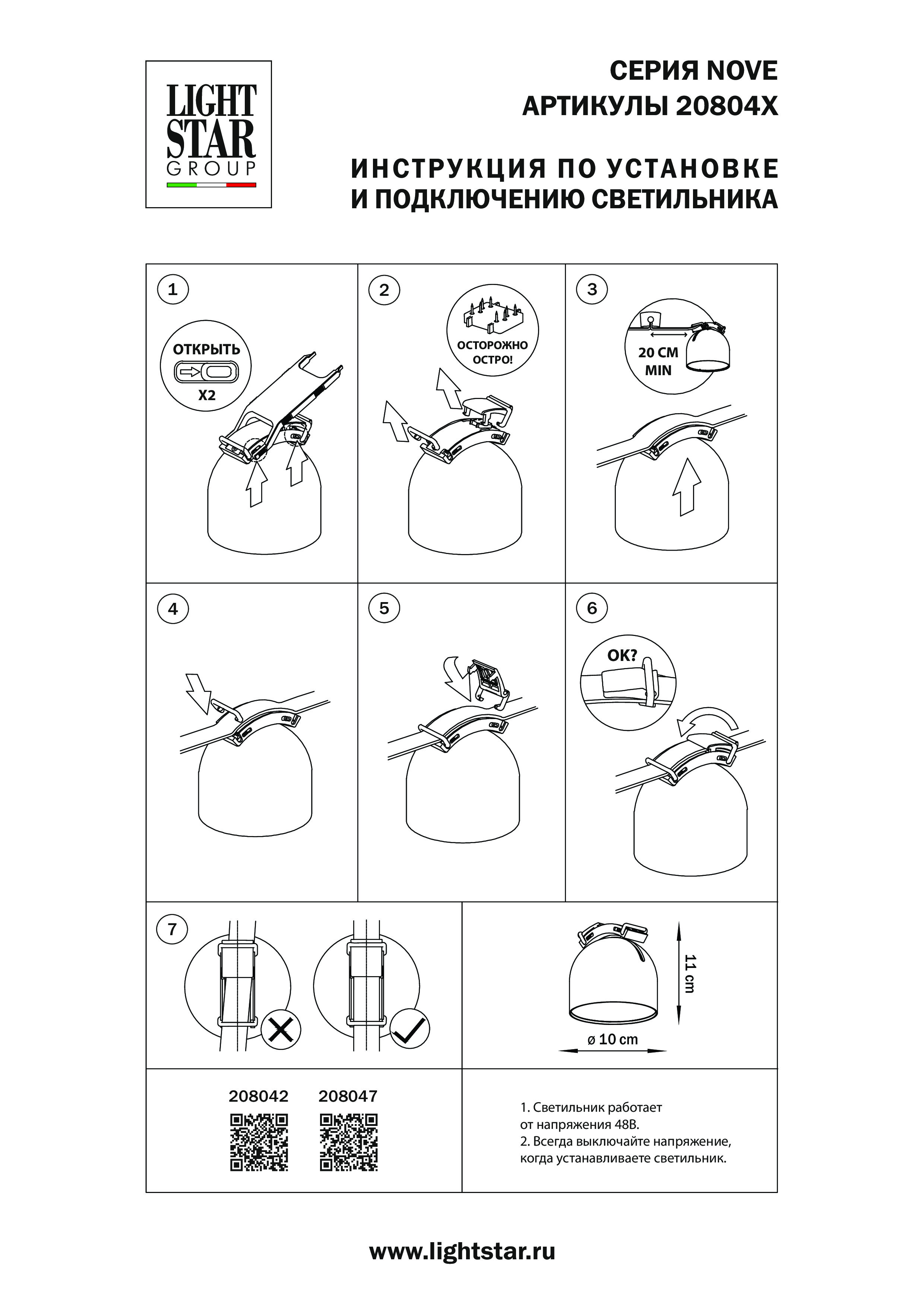 LIGHT STAR GROUP

СЕРИЯ NOVE
АРТИКУЛЫ 20804X

ИНСТРУКЦИЯ ПО УСТАНОВКЕ
И ПОДКЛЮЧЕНИЮ СВЕТИЛЬНИКА

1
ОТКРЫТЬ
X2

2
ОСТОРОЖНО
ОСТРО!

3
20 CM
MIN

4

5

6
OK?

7

11 cm
ø 10 cm

208042 208047

1. Светильник работает от напряжения 48В.
2. Всегда выключайте напряжение, когда устанавливаете светильник.

www.lightstar.ru